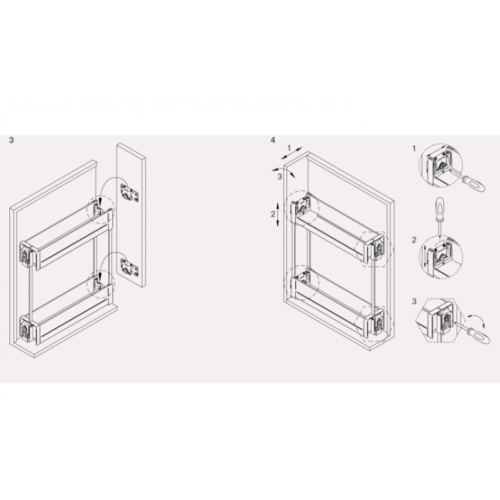 3

4

1

3

2

1

2

3